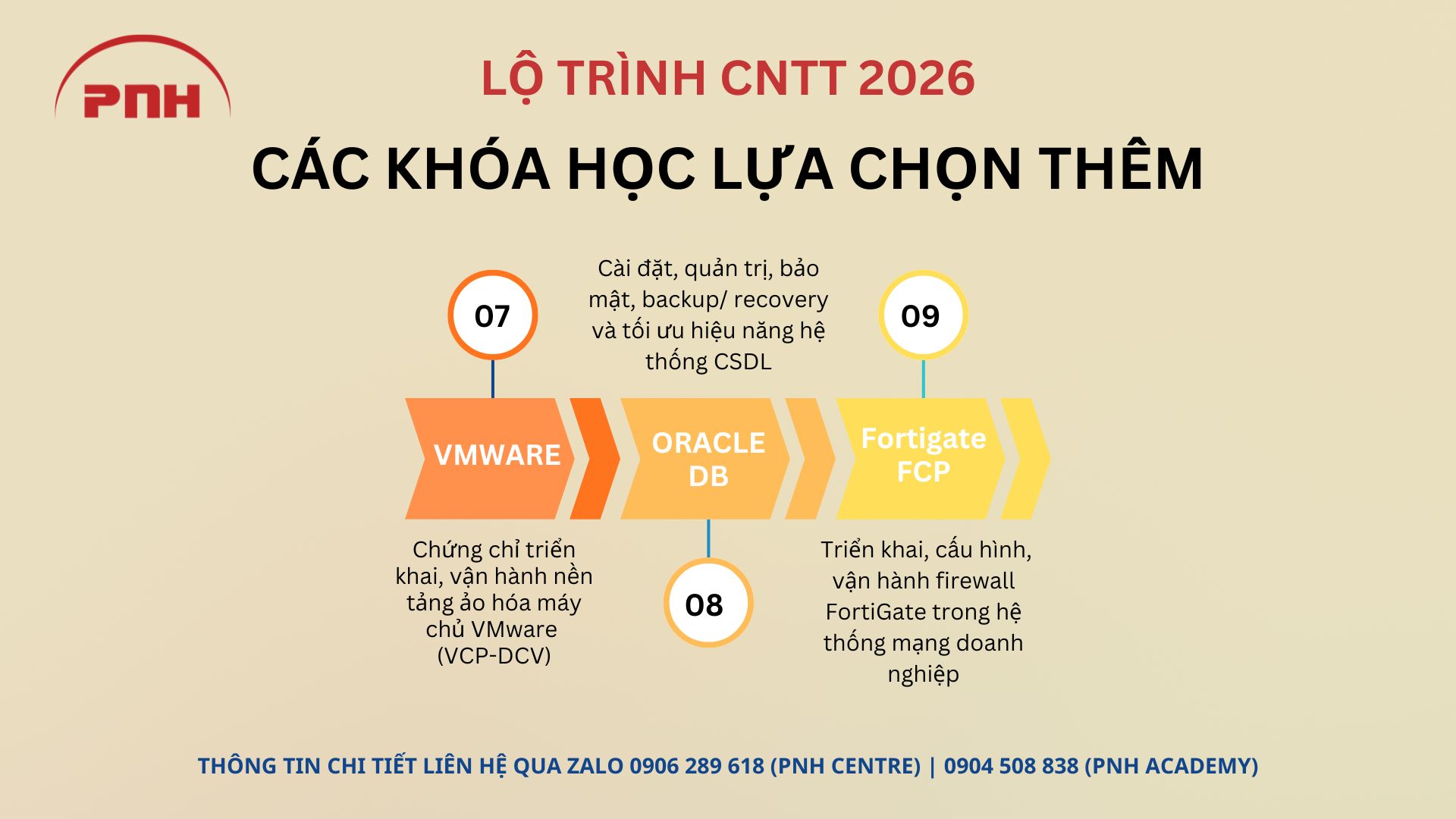 PNH

LỘ TRÌNH CNTT 2026

CÁC KHÓA HỌC LỰA CHỌN THÊM

07

VMWARE

Chứng chỉ triển khai, vận hành nền tảng ảo hóa máy chủ VMware (VCP-DCV)

Cài đặt, quản trị, bảo mật, backup/ recovery và tối ưu hiệu năng hệ thống CSDL

ORACLE DB

08

09

Fortigate FCP

Triển khai, cấu hình, vận hành firewall FortiGate trong hệ thống mạng doanh nghiệp

THÔNG TIN CHI TIẾT LIÊN HỆ QUA ZALO 0906 289 618 (PNH CENTRE) | 0904 508 838 (PNH ACADEMY)