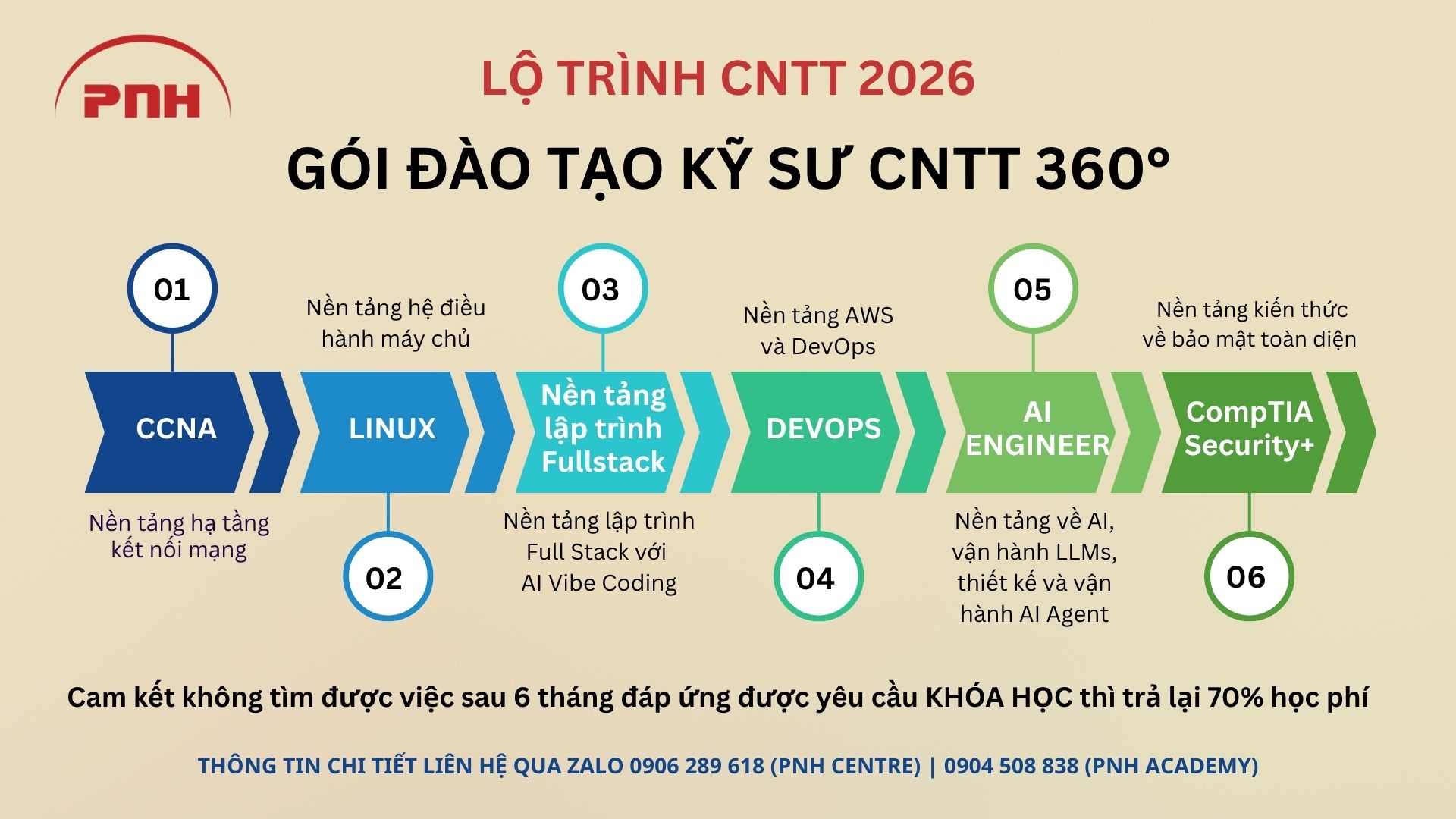 PNH

LỘ TRÌNH CNTT 2026

GÓI ĐÀO TẠO KỸ SƯ CNTT 360°

01

CCNA

Nền tảng hạ tầng kết nối mạng

Nền tảng hệ điều hành máy chủ

LINUX

02

03

Nền tảng lập trình Fullstack

Nền tảng lập trình Full Stack với AI Vibe Coding

Nền tảng AWS và DevOps

DEVOPS

04

05

AI ENGINEER

Nền tảng về AI, vận hành LLMs, thiết kế và vận hành AI Agent

Nền tảng kiến thức về bảo mật toàn diện

CompTIA Security+

06

Cam kết không tìm được việc sau 6 tháng đáp ứng được yêu cầu KHÓA HỌC thì trả lại 70% học phí

THÔNG TIN CHI TIẾT LIÊN HỆ QUA ZALO 0906 289 618 (PNH CENTRE) | 0904 508 838 (PNH ACADEMY)